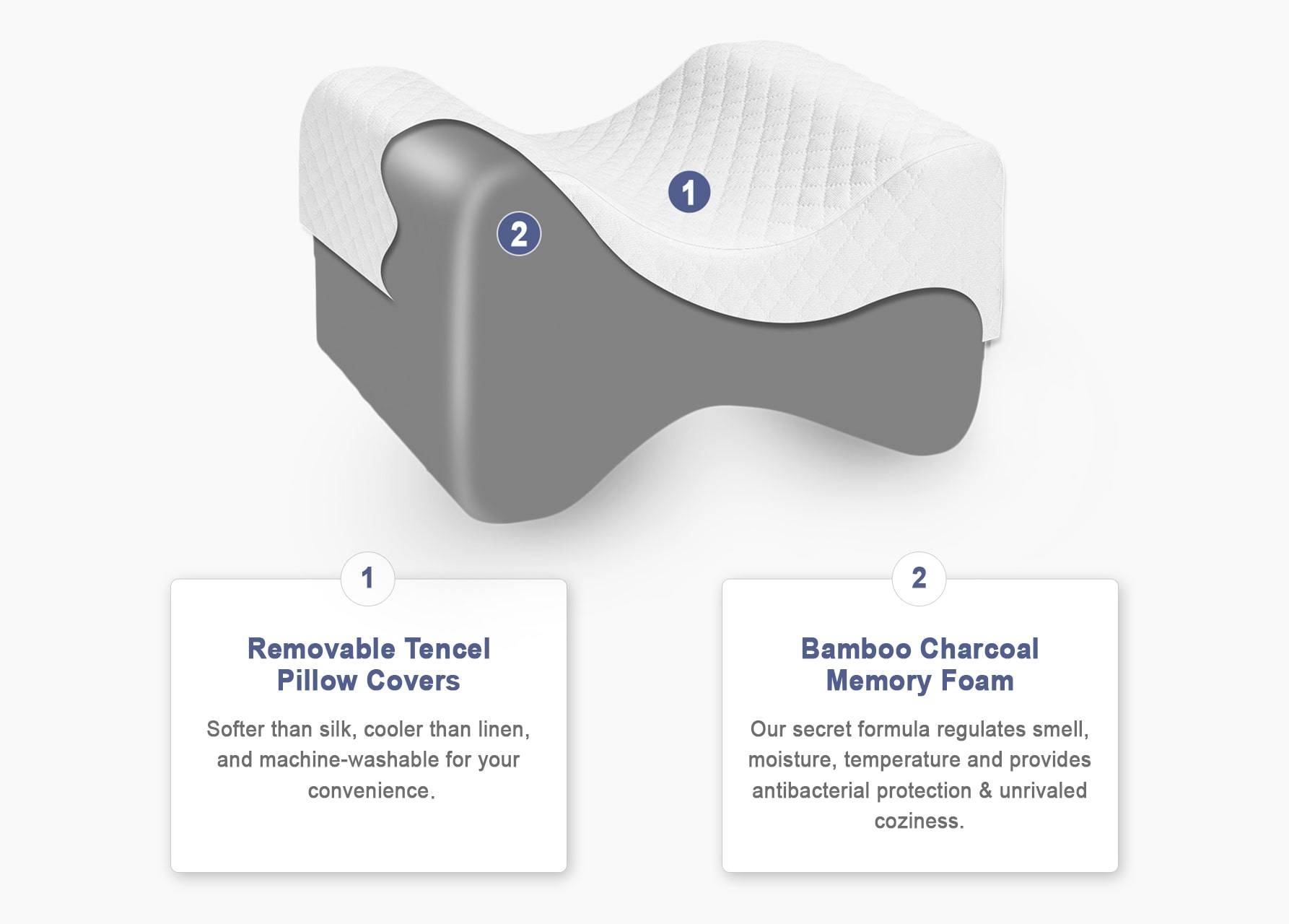 1

2

1

Removable Tencel Pillow Covers

Softer than silk, cooler than linen, and machine-washable for your convenience.

2

Bamboo Charcoal Memory Foam

Our secret formula regulates smell, moisture, temperature and provides antibacterial protection & unrivaled coziness.